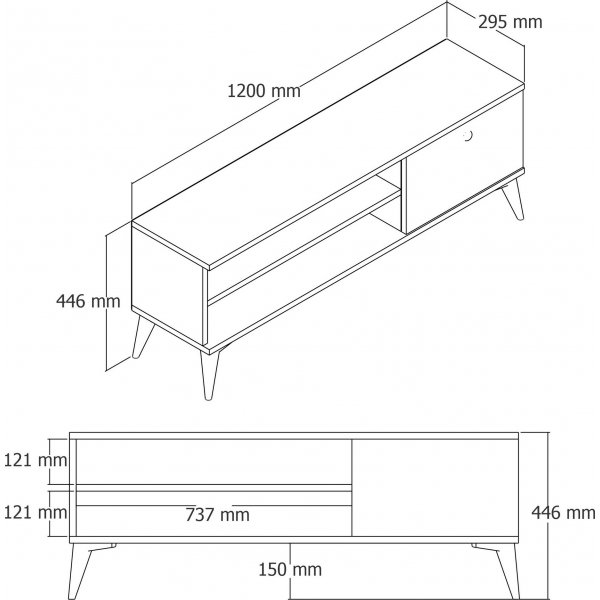 295 mm
1200 mm
446 mm
121 mm
121 mm
737 mm
446 mm
150 mm