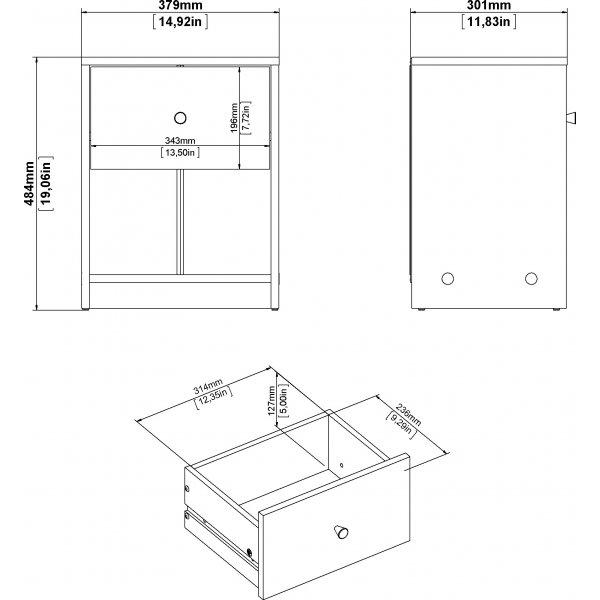 379mm
[14,92in]

301mm
[11,83in]

484mm
[19,06in]

196mm
[7,72in]

343mm
[13,50in]

314mm
[12,35in]

127mm
[5,00in]

236mm
[9,29in]