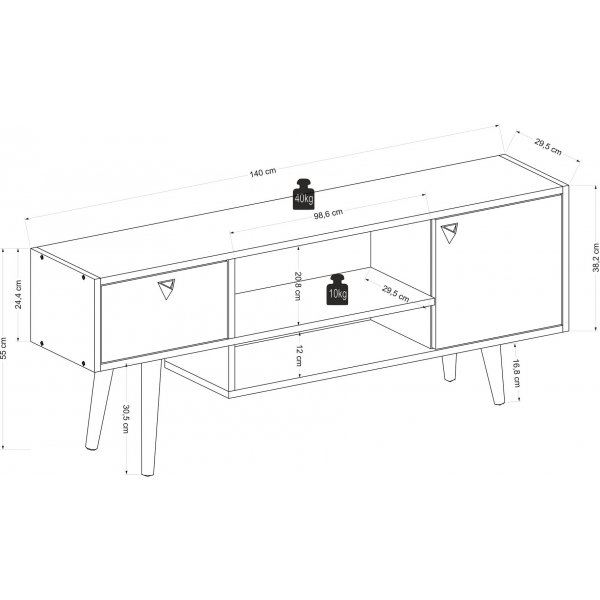 140 cm
29,5 cm
40kg
98,6 cm
38,2 cm
24,4 cm
55 cm
20,8 cm
10kg
29,5 cm
12 cm
16,8 cm
30,5 cm