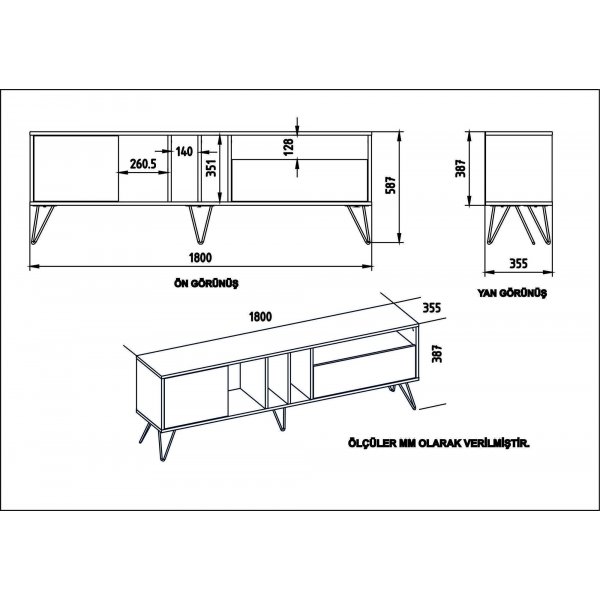 260.5

140

351

128

587

1800

ÖN GÖRÜNÜŞ

387

355

YAN GÖRÜNÜŞ

1800

355

387

ÖLÇÜLER MM OLARAK VERİLMİŞTİR.