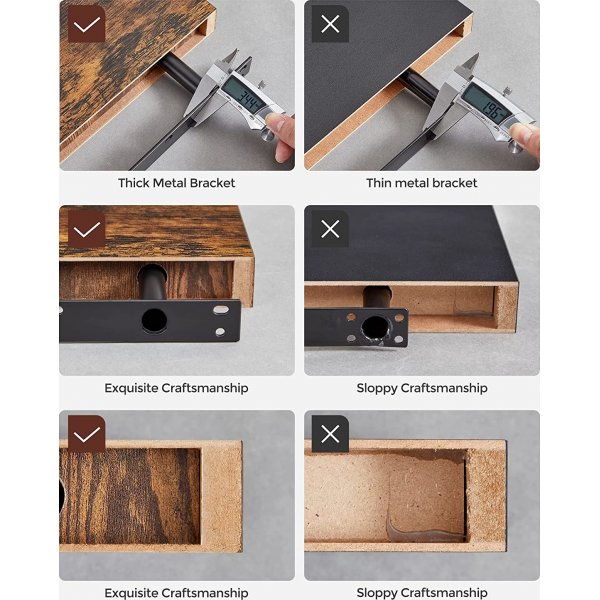 3.44

Thick Metal Bracket

1.96

Thin metal bracket

Exquisite Craftsmanship

Sloppy Craftsmanship

Exquisite Craftsmanship

Sloppy Craftsmanship