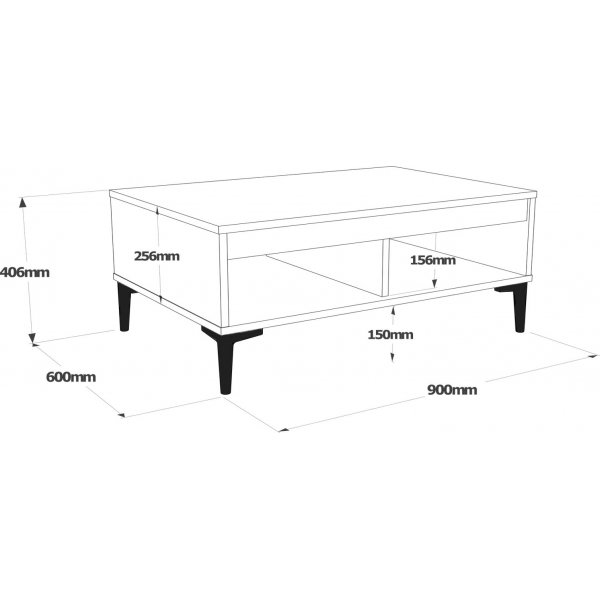 406mm
256mm
156mm
150mm
600mm
900mm