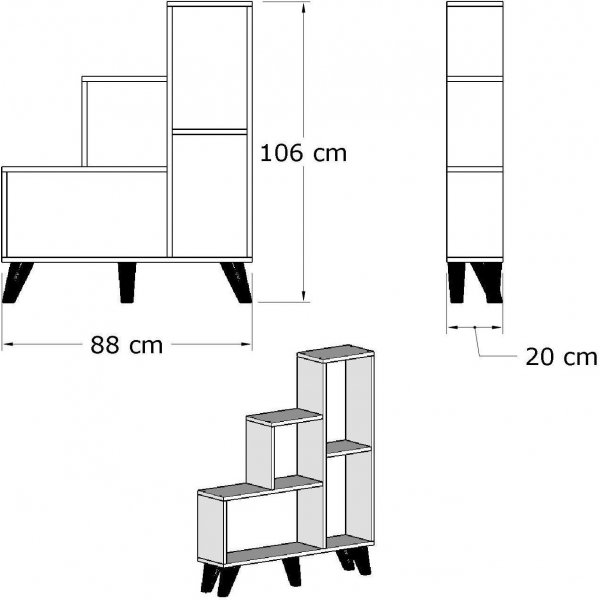 106 cm

88 cm

20 cm