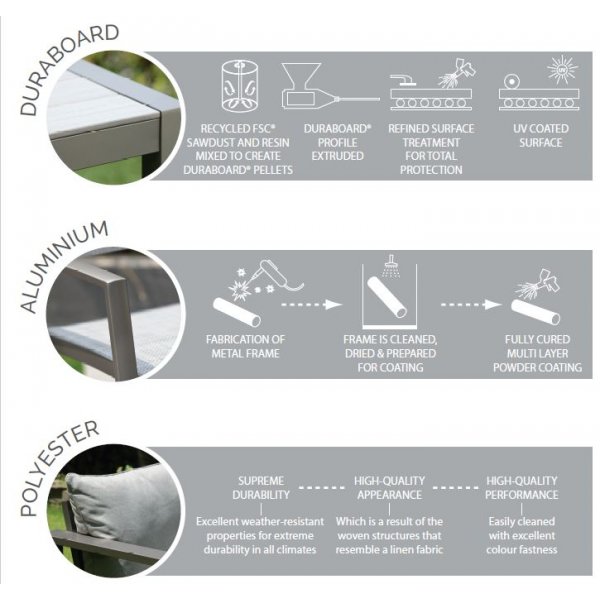 DURABOARD

RECYCLED FSC® SAWDUST AND RESIN MIXED TO CREATE DURABOARD® PELLETS

DURABOARD® PROFILE EXTRUDED

REFINED SURFACE TREATMENT FOR TOTAL PROTECTION

UV

UV COATED SURFACE

ALUMINIUM

FABRICATION OF METAL FRAME

FRAME IS CLEANED, DRIED & PREPARED FOR COATING

FULLY CURED MULTI LAYER POWDER COATING

POLYESTER

SUPREME DURABILITY

Excellent weather-resistant properties for extreme durability in all climates

HIGH-QUALITY APPEARANCE

Which is a result of the woven structures that resemble a linen fabric

HIGH-QUALITY PERFORMANCE

Easily cleaned with excellent colour fastness