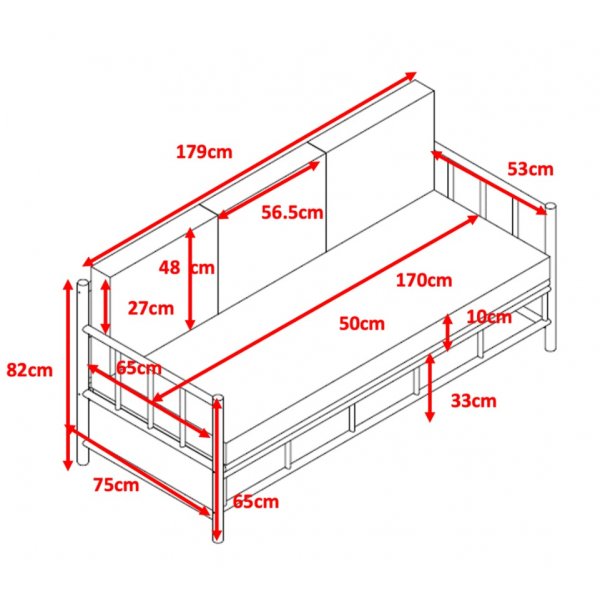 179cm

53cm

56.5cm

48 cm

170cm

27cm

50cm

10cm

82cm

65cm

33cm

75cm

65cm