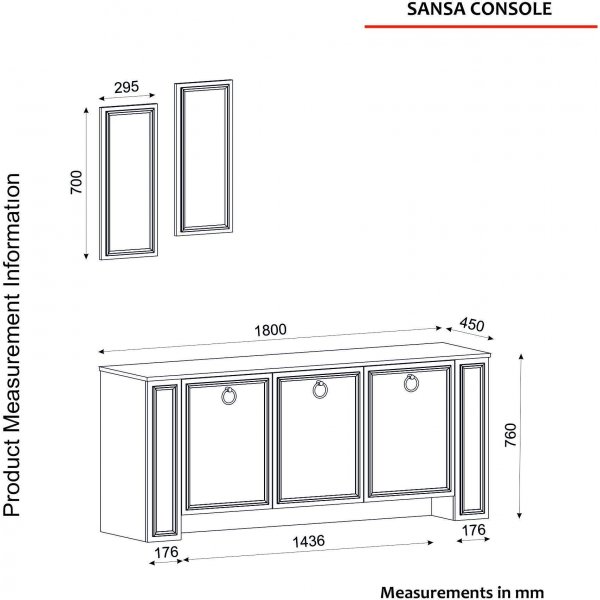 SANSA CONSOLE

Product Measurement Information

295

700

1800

450

760

176

1436

176

Measurements in mm