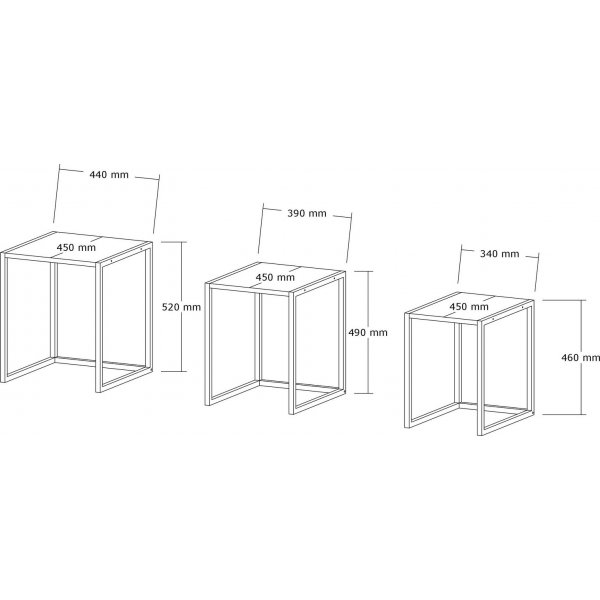 440 mm
450 mm
520 mm

390 mm
450 mm
490 mm

340 mm
450 mm
460 mm