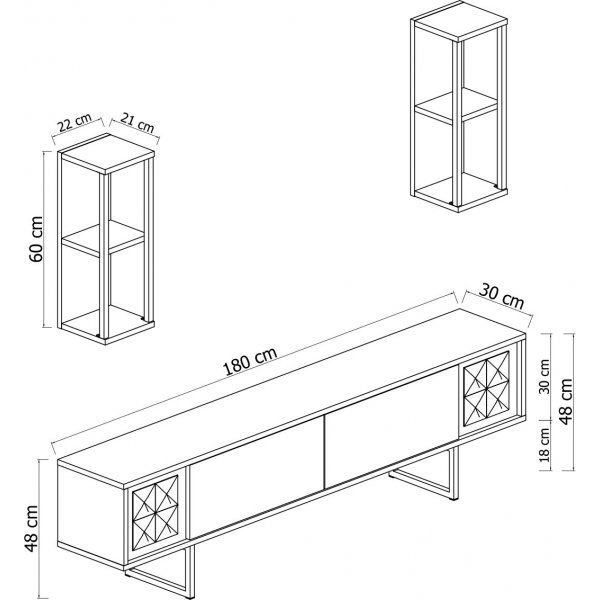 22 cm
21 cm
60 cm
30 cm
180 cm
30 cm
48 cm
18 cm
48 cm