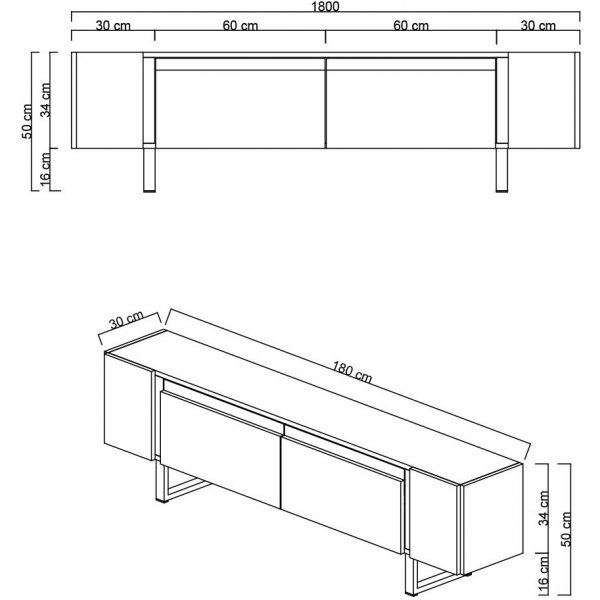 1800
30 cm
60 cm
60 cm
30 cm
50 cm
34 cm
16 cm

30 cm
180 cm
34 cm
50 cm
16 cm