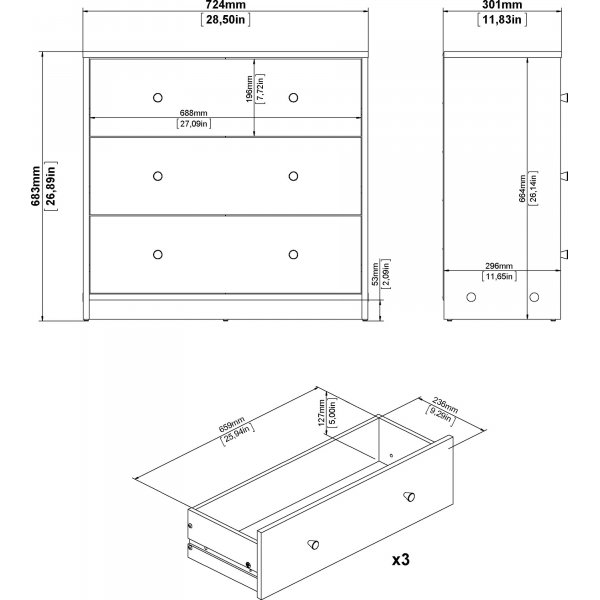 724mm
[28,50in]

301mm
[11,83in]

196mm
[7,72in]

688mm
[27,09in]

683mm
[26,89in]

53mm
[2,09in]

664mm
[26,14in]

296mm
[11,65in]

659mm
[25,94in]

127mm
[5,00in]

236mm
[9,29in]

x3