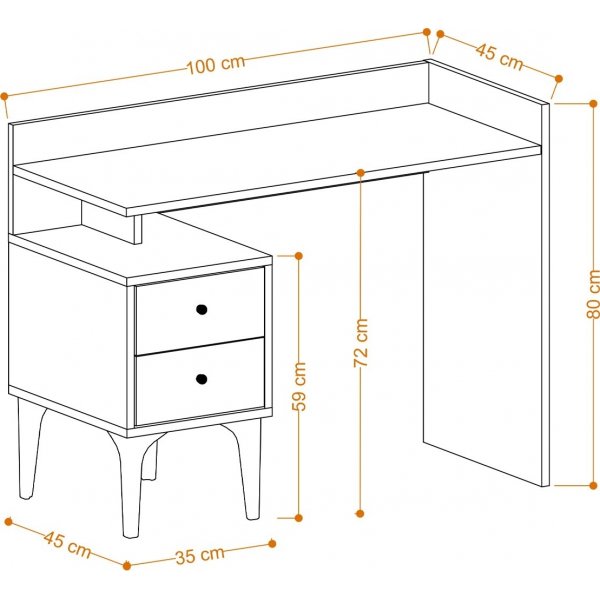 100 cm
45 cm
80 cm
72 cm
59 cm
45 cm
35 cm