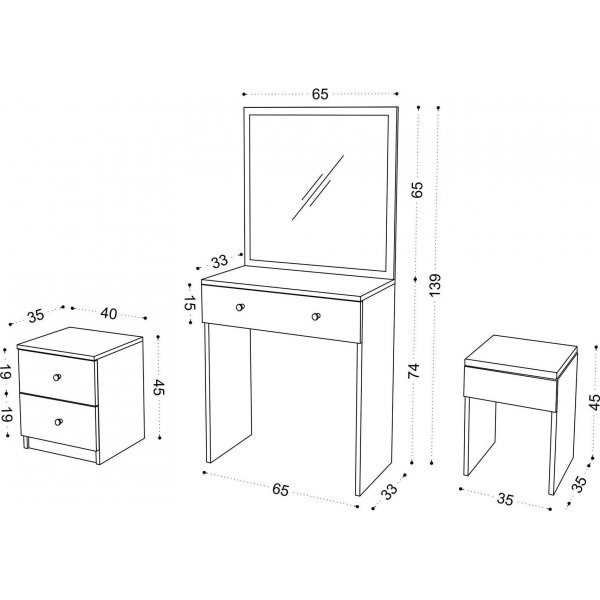 65
65
139
33
15
74
65
33
35
40
19
19
45
45
35
35