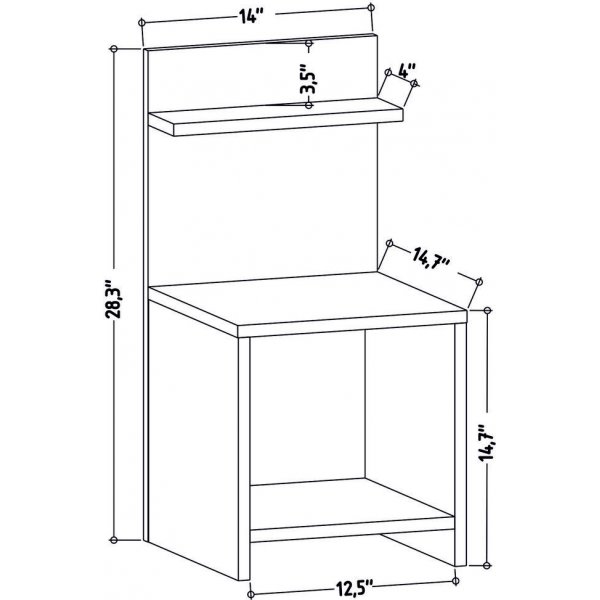 14"
3,5"
4"
28,3"
14,7"
14,7"
12,5"