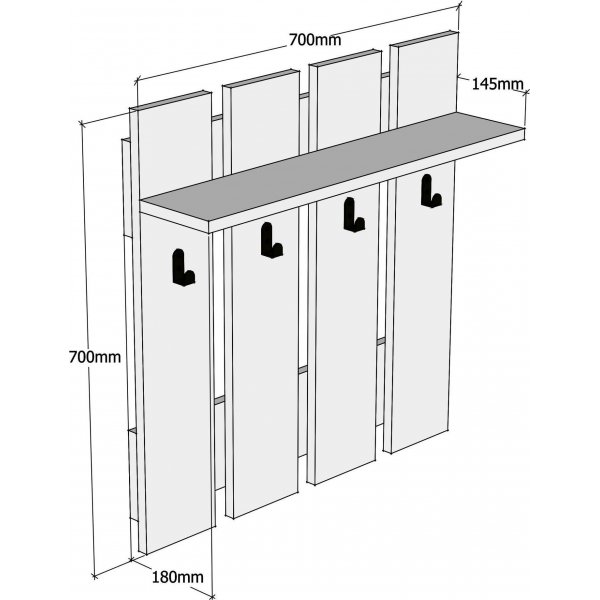 700mm

145mm

700mm

180mm