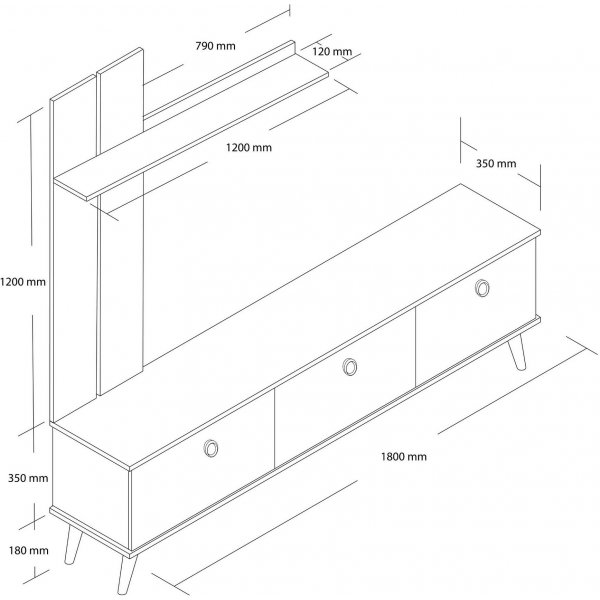 790 mm
120 mm
1200 mm
350 mm
1200 mm
1800 mm
350 mm
180 mm