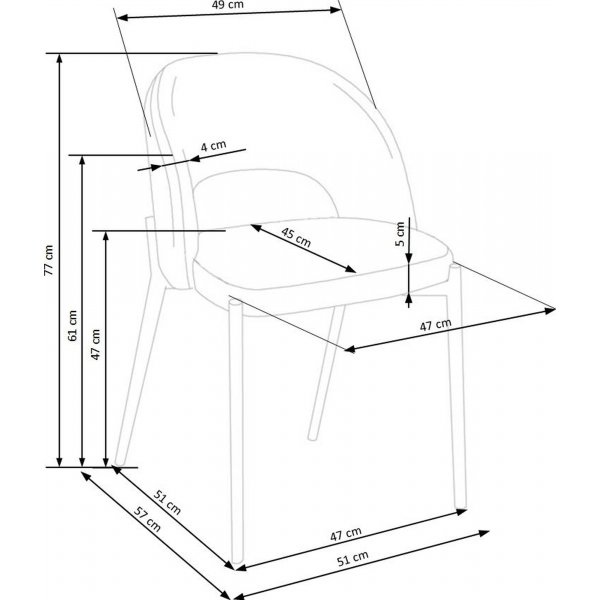 49 cm
4 cm
77 cm
61 cm
47 cm
45 cm
5 cm
47 cm
51 cm
57 cm
47 cm
51 cm